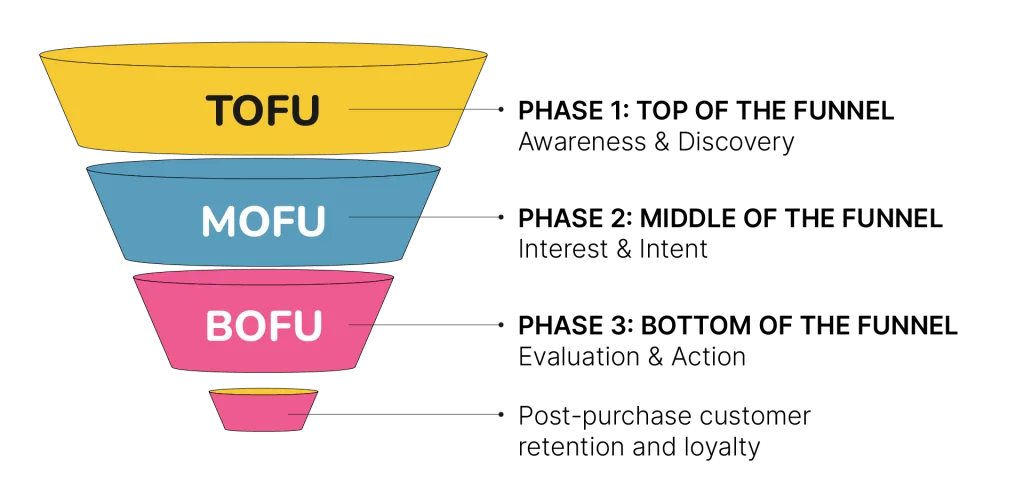 TOFU

PHASE 1: TOP OF THE FUNNEL
Awareness & Discovery

MOFU

PHASE 2: MIDDLE OF THE FUNNEL
Interest & Intent

BOFU

PHASE 3: BOTTOM OF THE FUNNEL
Evaluation & Action

Post-purchase customer retention and loyalty