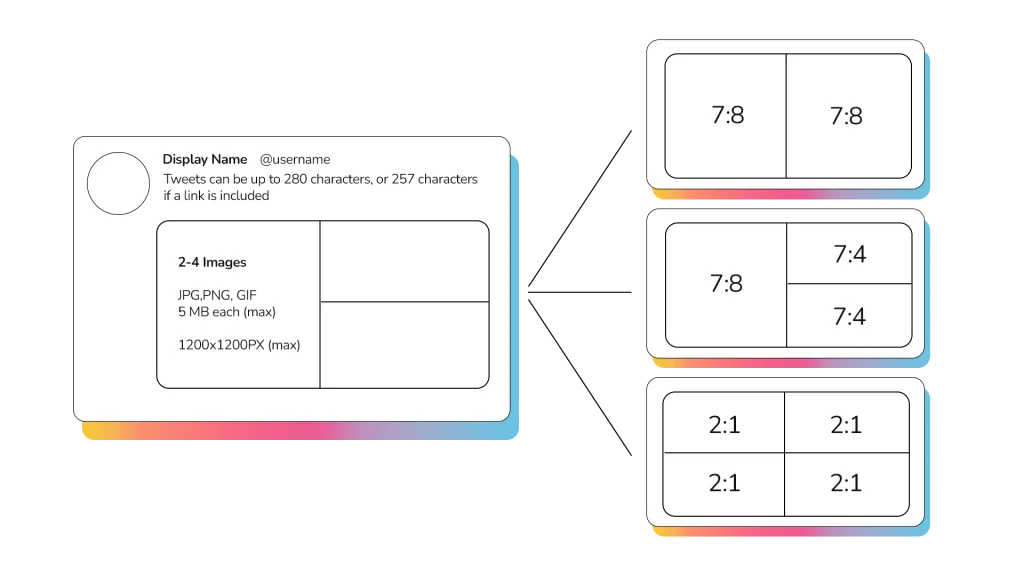 Display Name @username
Tweets can be up to 280 characters, or 257 characters if a link is included

2-4 Images

JPG,PNG, GIF
5 MB each (max)

1200x1200PX (max)

7:8
7:8

7:8
7:4
7:4

2:1
2:1
2:1
2:1