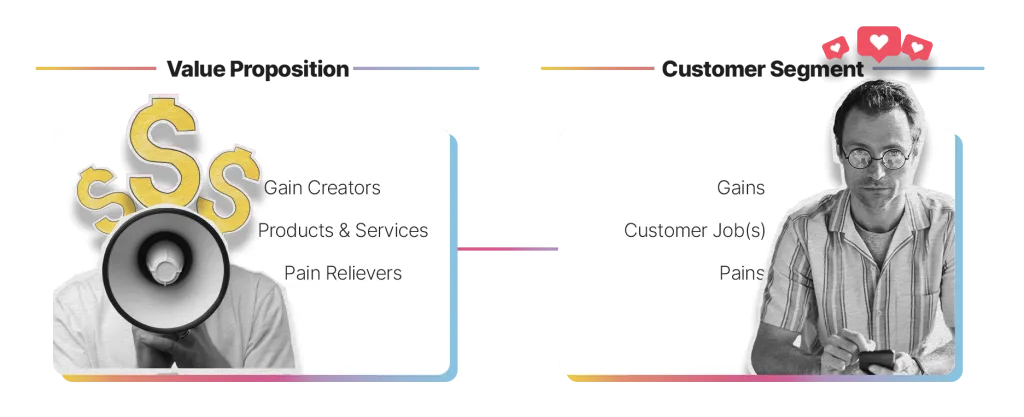 Value Proposition

Gain Creators

Products & Services

Pain Relievers

Customer Segment

Gains

Customer Job(s)

Pains